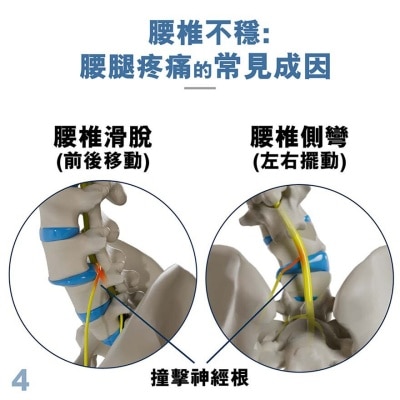 腰椎不穩:
腰腿疼痛的常見成因

腰椎滑脫
(前後移動)

腰椎側彎
(左右擺動)

撞擊神經根

4