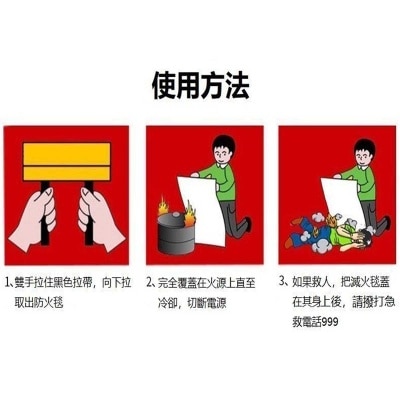 使用方法

1、雙手拉住黑色拉帶，向下拉取出防火毯

2、完全覆蓋在火源上直至冷卻，切斷電源

3、如果救人，把滅火毯蓋在其身上後，請撥打急救電話999